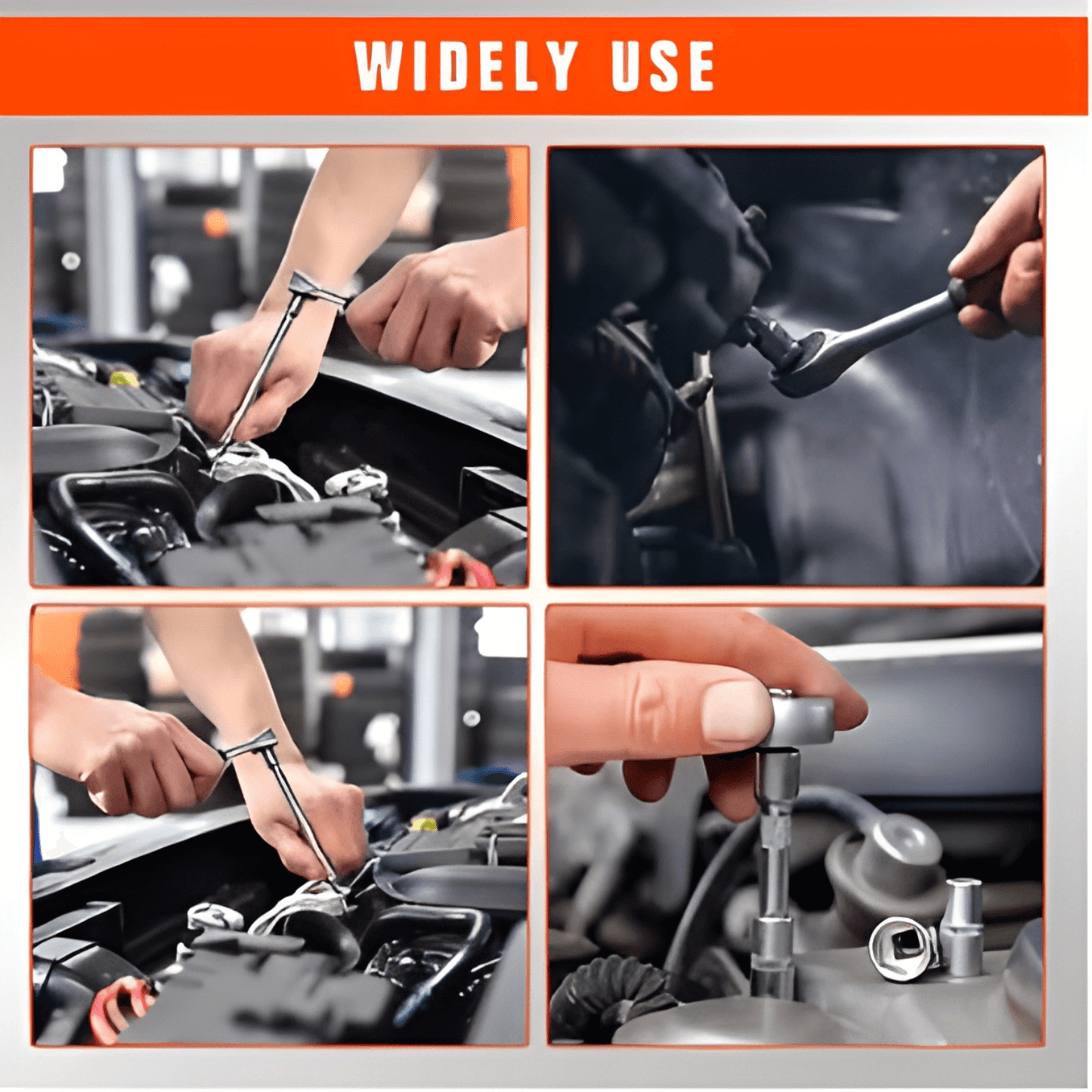 WIDELY USE