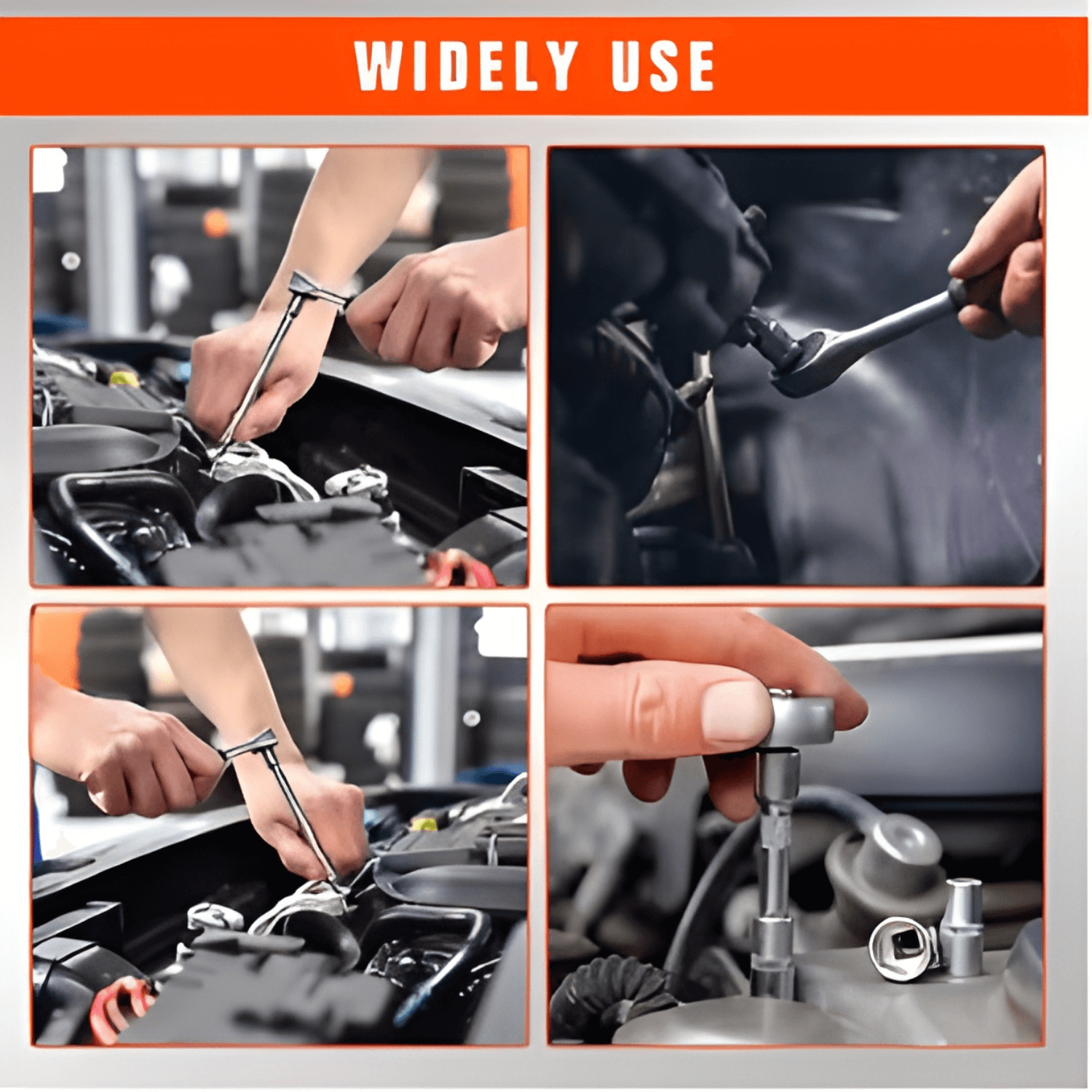 WIDELY USE