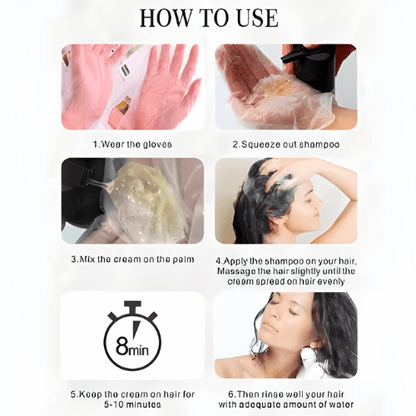 HOW TO USE

1.Wear the gloves

2.Squeeze out shampoo

3.Mix the cream on the palm

4.Apply the shampoo on your hair, Massage the hair slightly until the cream spread on hair evenly

8min

5.Keep the cream on hair for 5-10 minutes

6.Then rinse well your hair with adequate amount of water