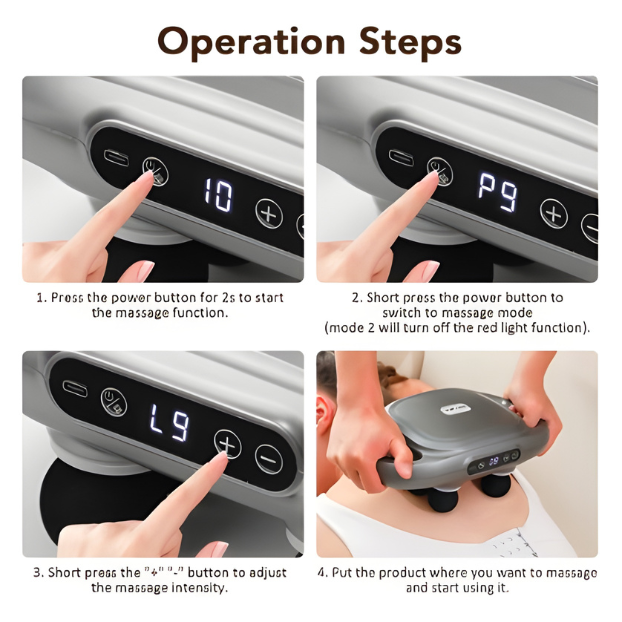 Operation Steps

10

1. Press the power button for 2s to start the massage function.

P9

2. Short press the power button to switch to massage mode (mode 2 will turn off the red light function).

L9

3. Short press the "+" "-" button to adjust the massage intensity.

4. Put the product where you want to massage and start using it.