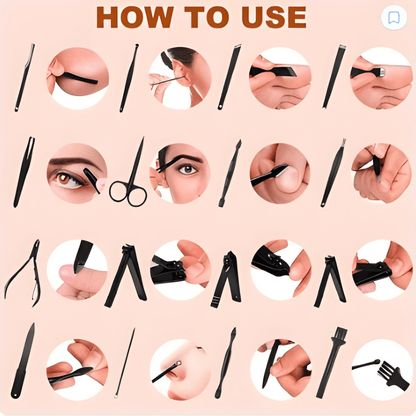 HOW TO USE